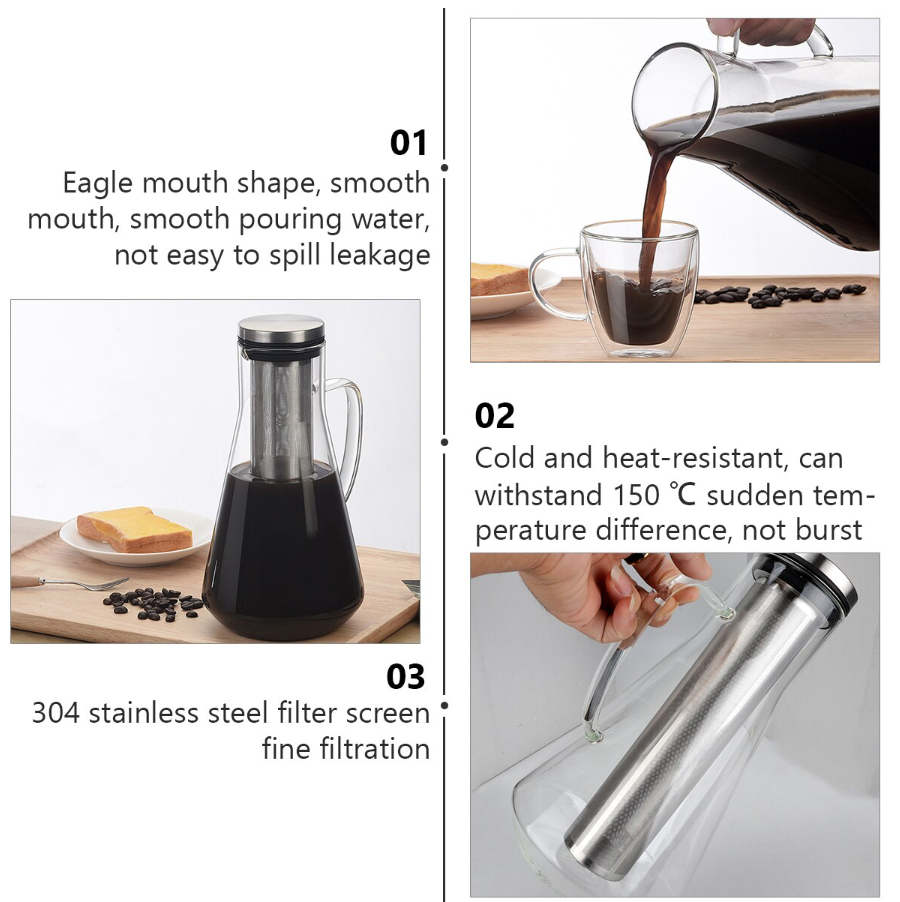 01
Eagle mouth shape, smooth mouth, smooth pouring water, not easy to spill leakage

02
Cold and heat-resistant, can withstand 150 ℃ sudden temperature difference, not burst

03
304 stainless steel filter screen fine filtration